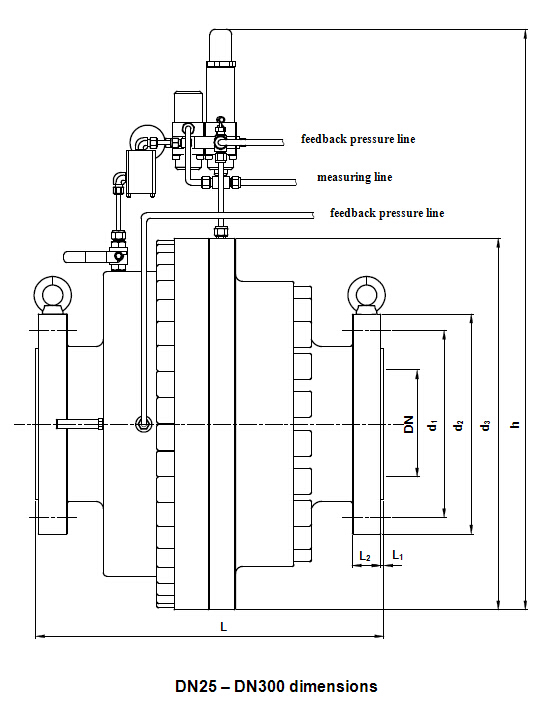 feedback pressure line

measuring line

feedback pressure line

DN

$d_1$

$d_2$

$d_3$

h

$L_2$

$L_1$

L

DN25 – DN300 dimensions